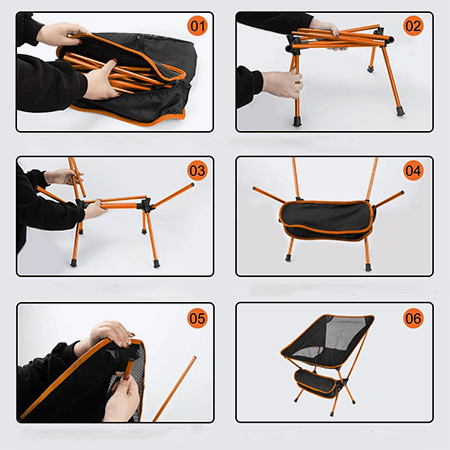 01

02

03

04

05

06